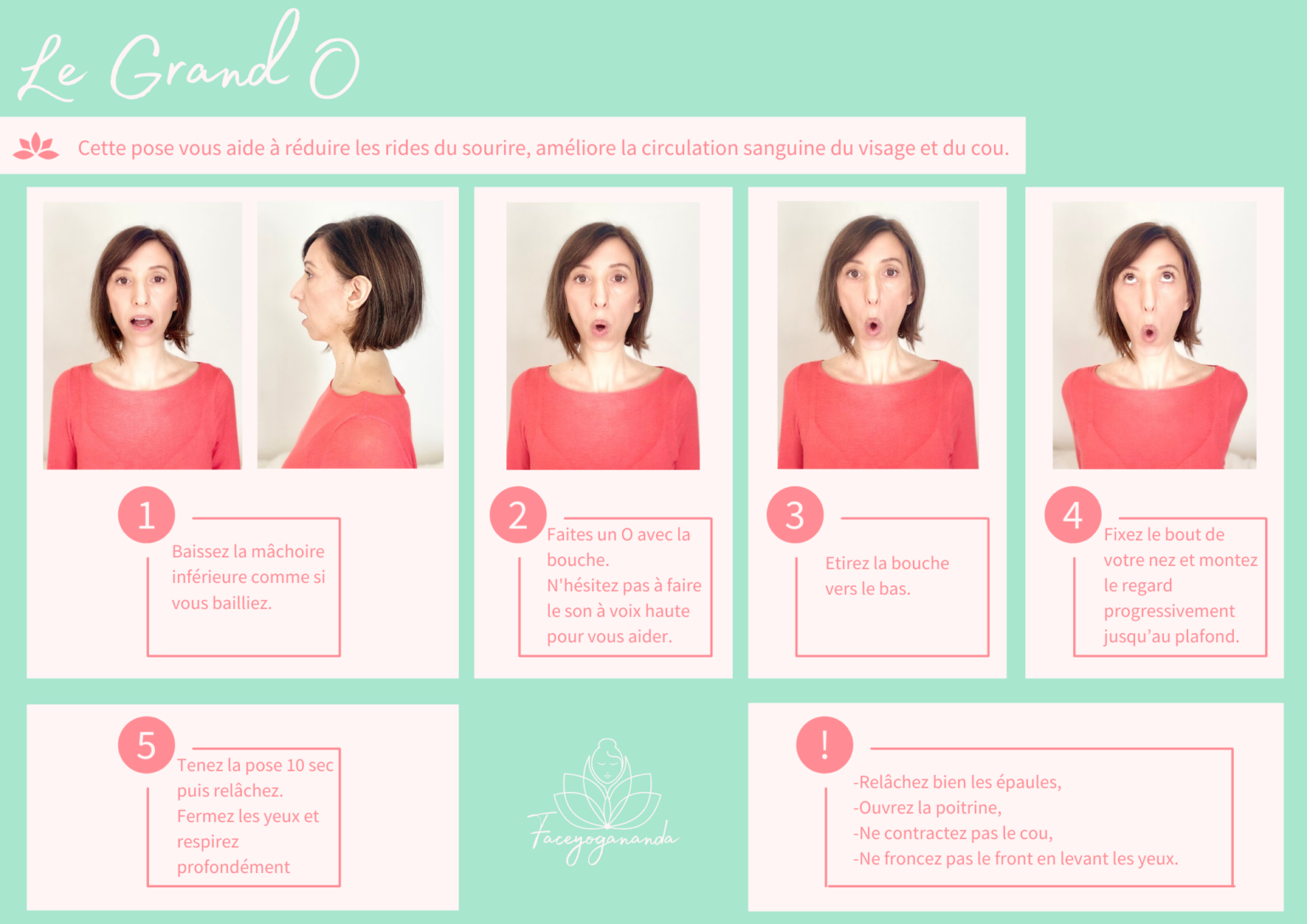 Le Grand O

Cette pose vous aide à réduire les rides du sourire, améliore la circulation sanguine du visage et du cou.

1
Baissez la mâchoire inférieure comme si vous bailliez.

2
Faites un O avec la bouche.
N'hésitez pas à faire le son à voix haute pour vous aider.

3
Etirez la bouche vers le bas.

4
Fixez le bout de votre nez et montez le regard progressivement jusqu'au plafond.

5
Tenez la pose 10 sec puis relâchez.
Fermez les yeux et respirez profondément

Faceyogananda

!
-Relâchez bien les épaules,
-Ouvrez la poitrine,
-Ne contractez pas le cou,
-Ne froncez pas le front en levant les yeux.